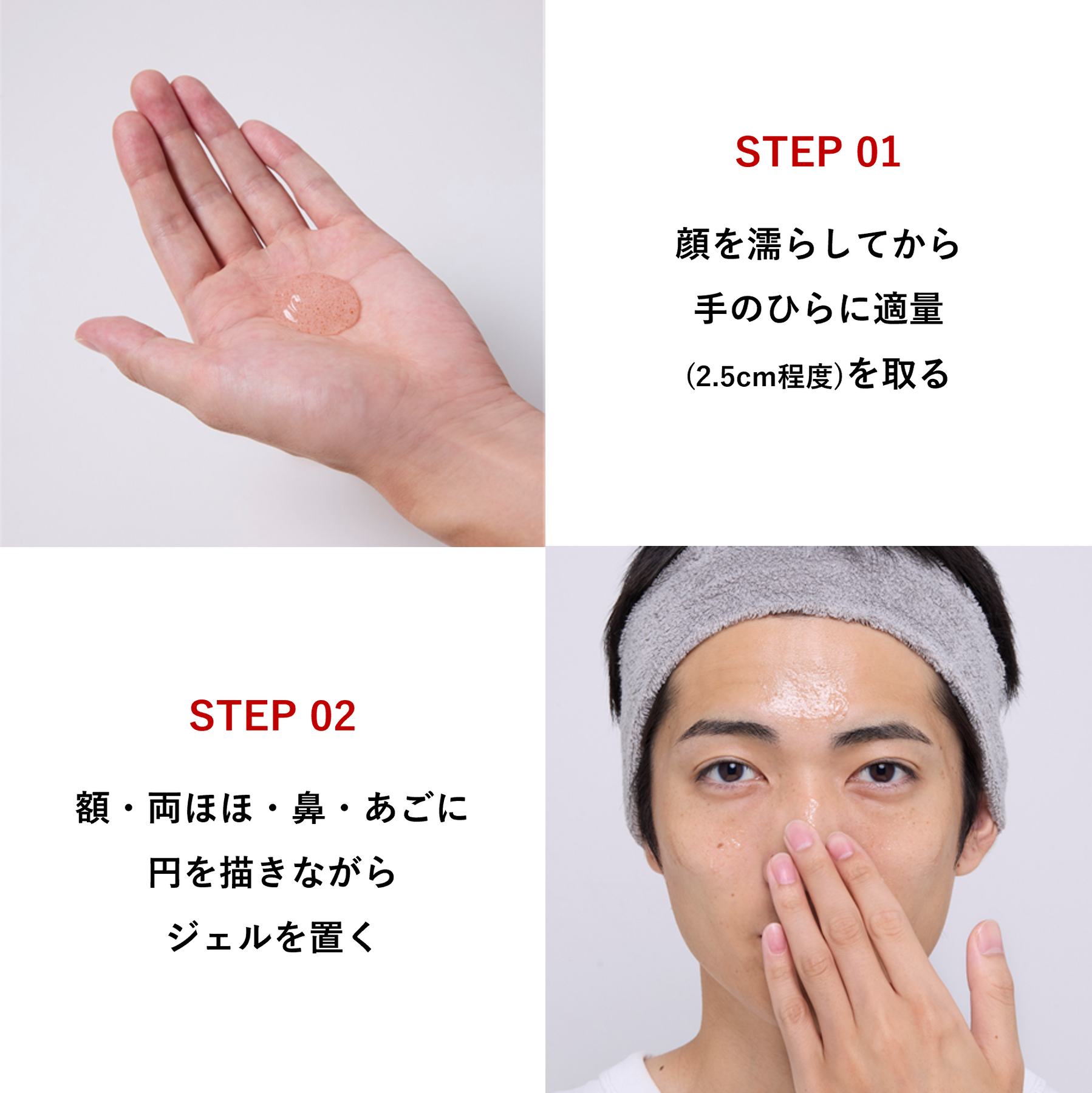 STEP 01

顔を濡らしてから
手のひらに適量
(2.5cm程度)を取る

STEP 02

額・両ほほ・鼻・あごに
円を描きながら
ジェルを置く