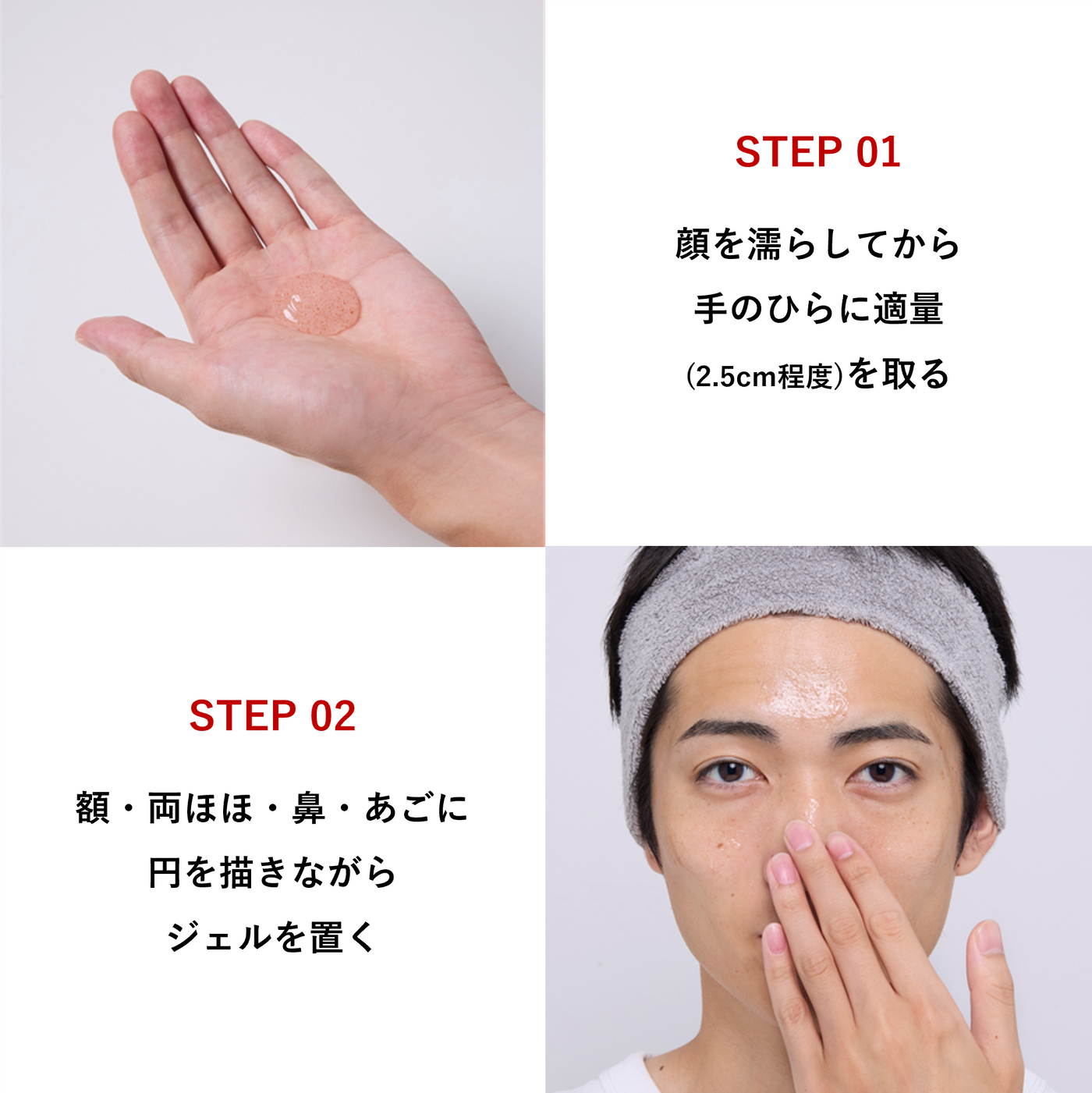 STEP 01

顔を濡らしてから
手のひらに適量
(2.5cm程度)を取る

STEP 02

額・両ほほ・鼻・あごに
円を描きながら
ジェルを置く